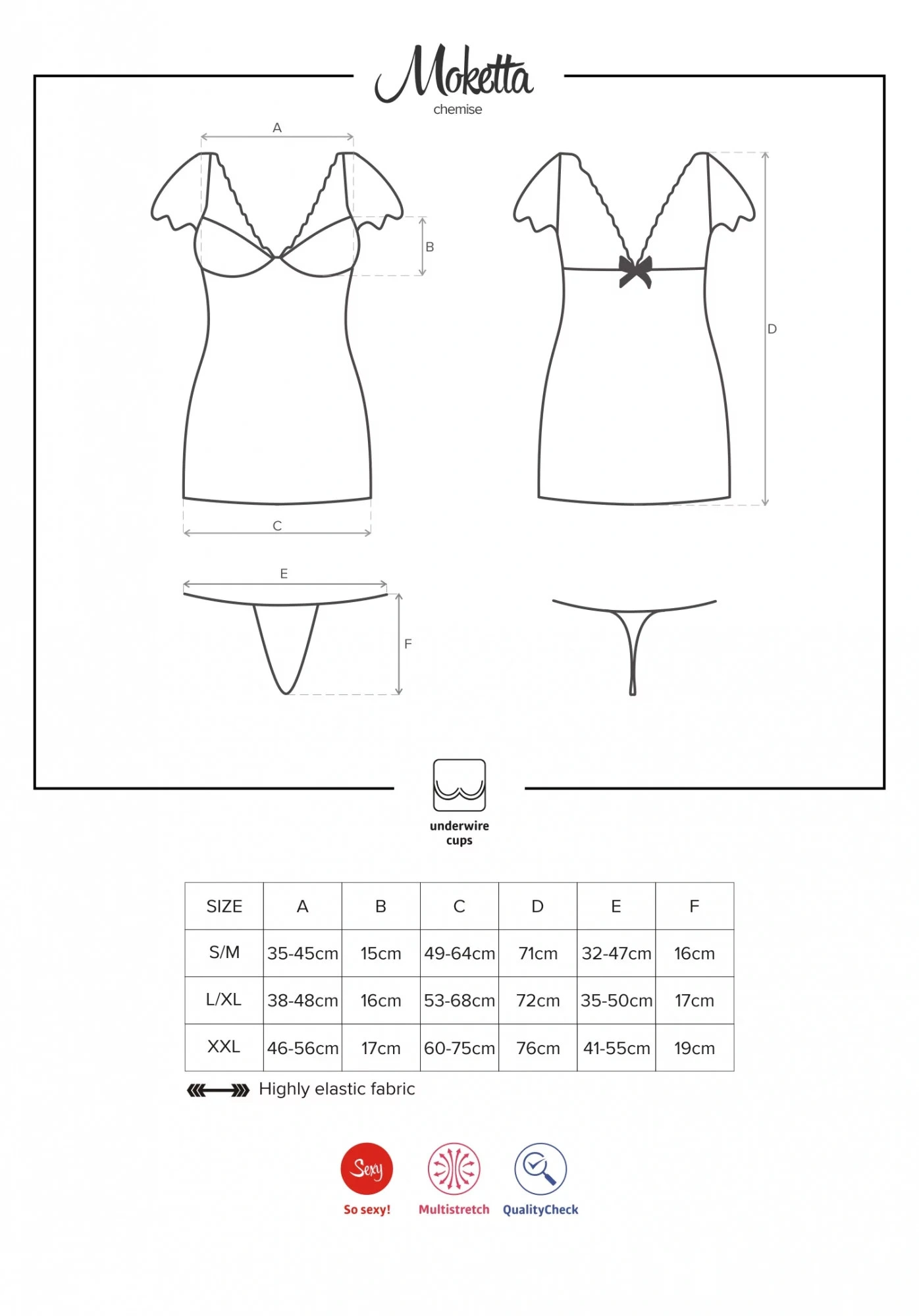 Moketta
chemise

A
B
D
C
E
F

underwire cups

| SIZE | A | B | C | D | E | F |
|---|---|---|---|---|---|---|
| S/M | 35-45cm | 15cm | 49-64cm | 71cm | 32-47cm | 16cm |
| L/XL | 38-48cm | 16cm | 53-68cm | 72cm | 35-50cm | 17cm |
| XXL | 46-56cm | 17cm | 60-75cm | 76cm | 41-55cm | 19cm |

Highly elastic fabric

Sexy
So sexy!
Multistretch
QualityCheck