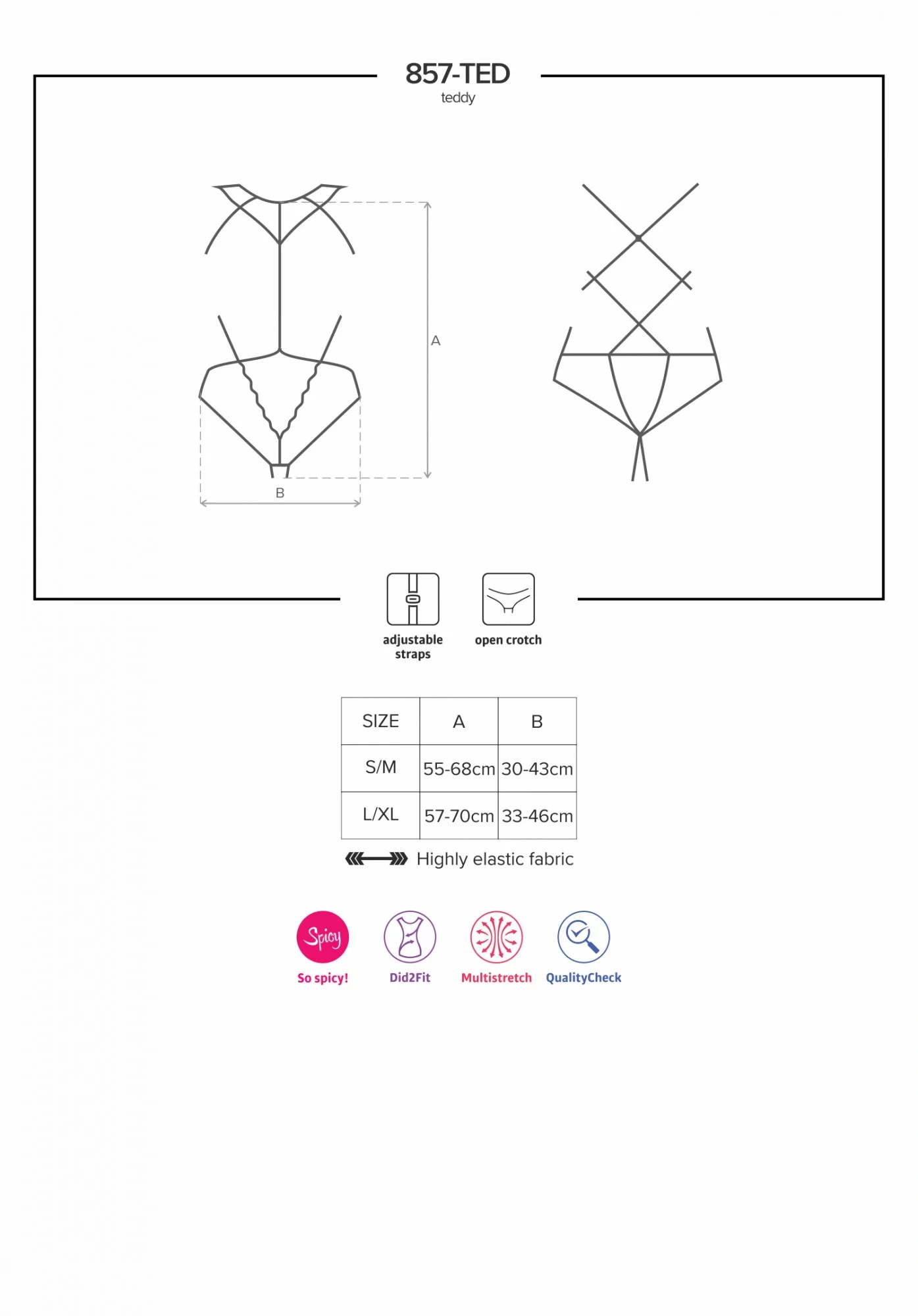 857-TED
teddy

A

B

adjustable straps

open crotch

| SIZE | A | B |
|---|---|---|
| S/M | 55-68cm | 30-43cm |
| L/XL | 57-70cm | 33-46cm |

Highly elastic fabric

Spicy
So spicy!

Did2Fit

Multistretch

QualityCheck