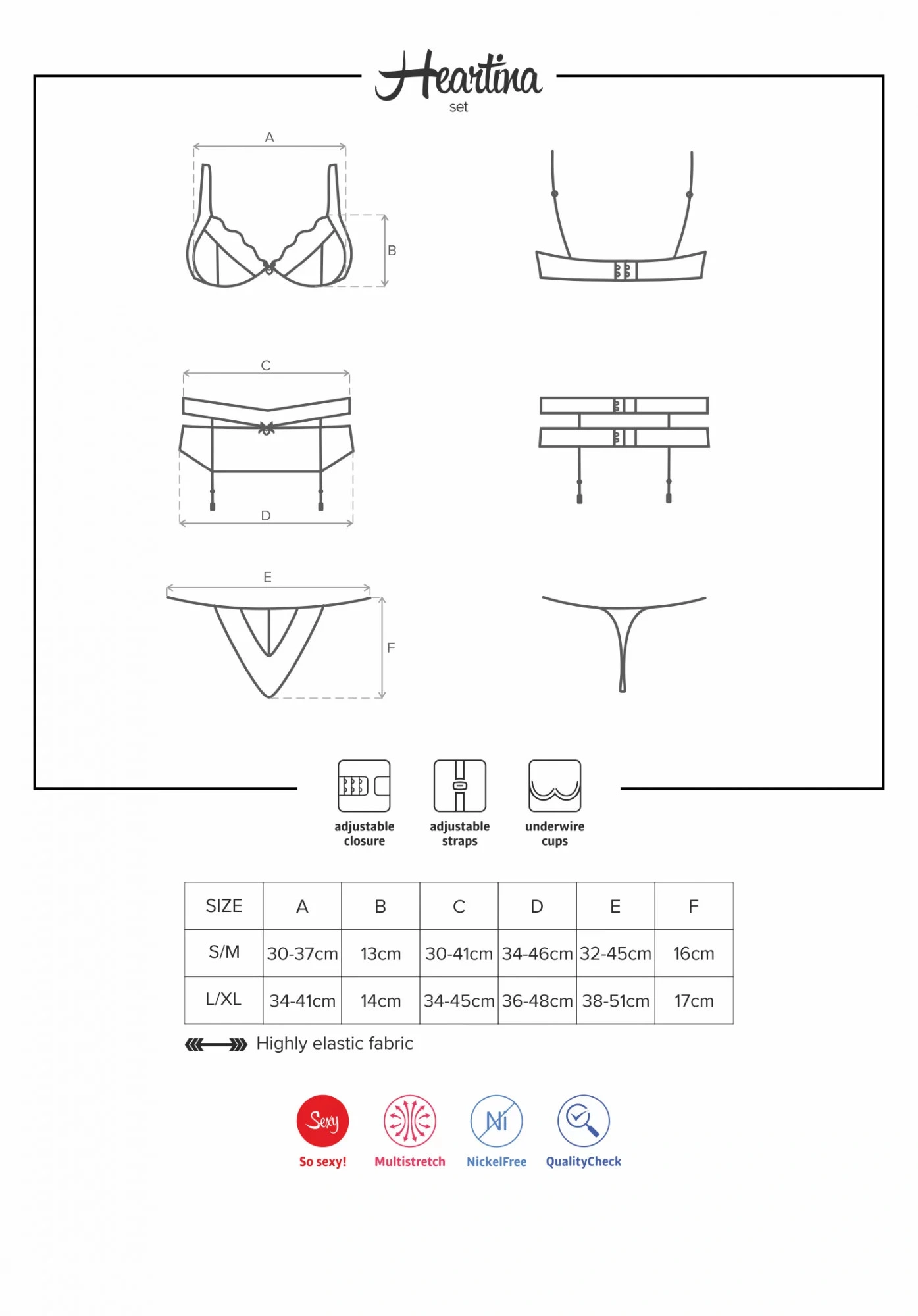 Heartina
set

A

B

C

D

E

F

adjustable closure

adjustable straps

underwire cups

| SIZE | A | B | C | D | E | F |
|---|---|---|---|---|---|---|
| S/M | 30-37cm | 13cm | 30-41cm | 34-46cm | 32-45cm | 16cm |
| L/XL | 34-41cm | 14cm | 34-45cm | 36-48cm | 38-51cm | 17cm |

Highly elastic fabric

Sexy
So sexy!

Multistretch

Ni
NickelFree

QualityCheck