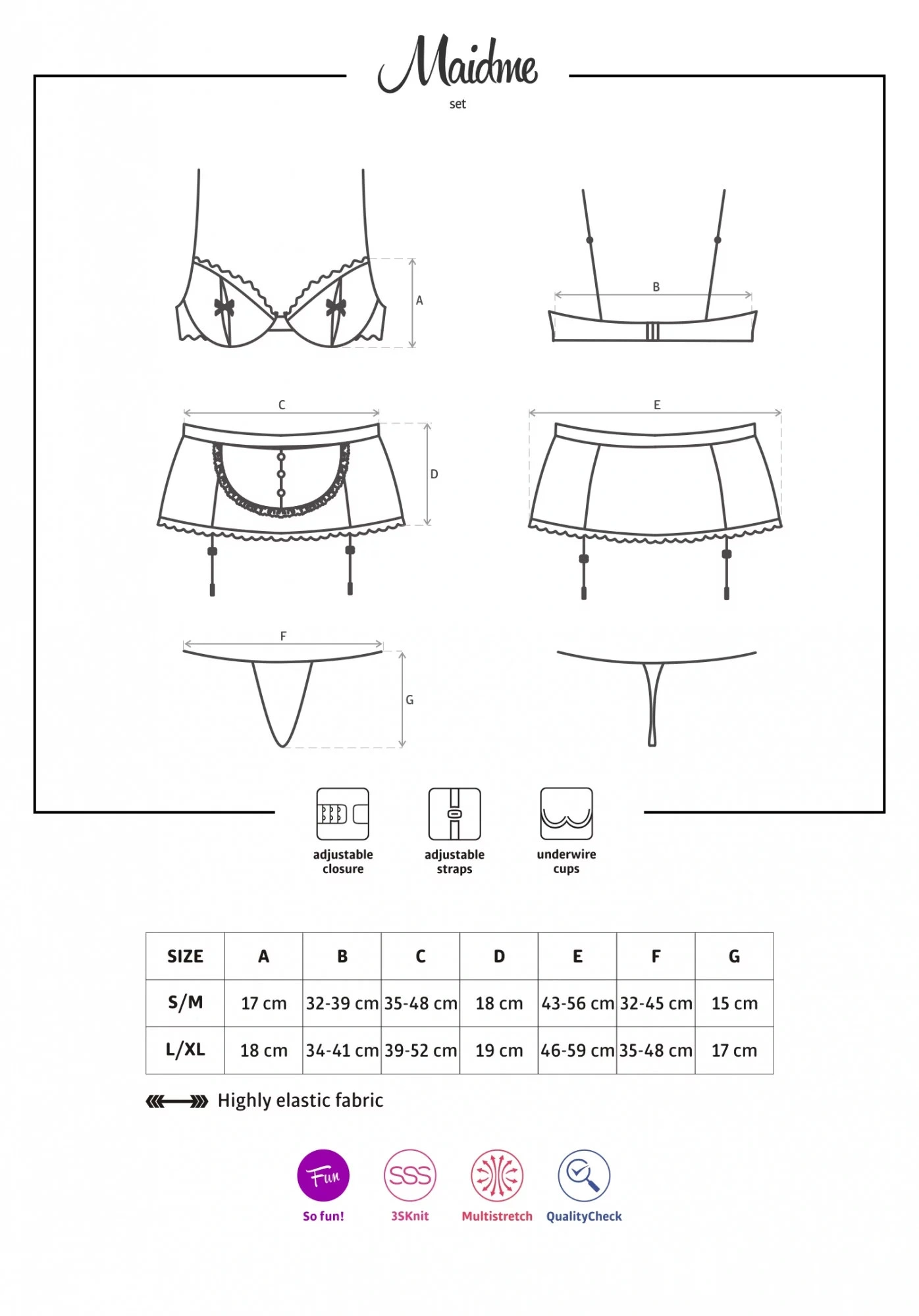 Maidme
set

A

B

C

D

E

F

G

adjustable closure

adjustable straps

underwire cups

| SIZE | A | B | C | D | E | F | G |
|---|---|---|---|---|---|---|---|
| S/M | 17 cm | 32-39 cm | 35-48 cm | 18 cm | 43-56 cm | 32-45 cm | 15 cm |
| L/XL | 18 cm | 34-41 cm | 39-52 cm | 19 cm | 46-59 cm | 35-48 cm | 17 cm |

Highly elastic fabric

Fun
So fun!

SSS
3SKnit

Multistretch

QualityCheck